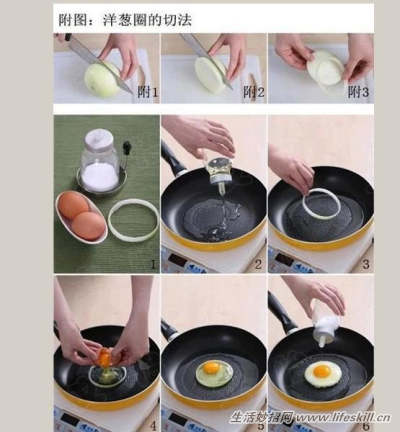 附图：洋葱圈的切法

附1

附2

附3

1

2

3

4

5

6

生活妙招网 www.lifeskill.cn