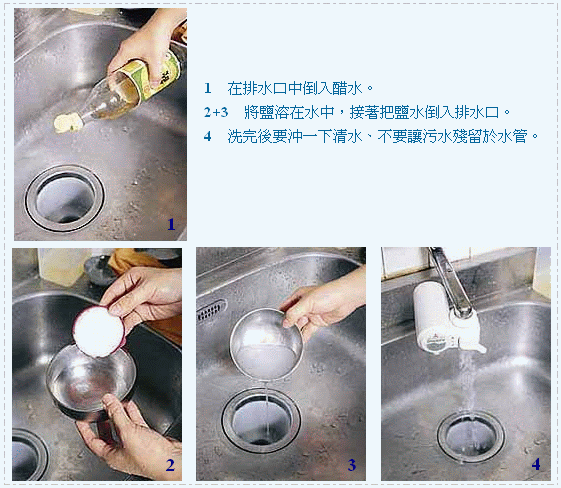 1

1　在排水口中倒入醋水。

2+3　將鹽溶在水中，接著把鹽水倒入排水口。

4　洗完後要沖一下清水、不要讓污水殘留於水管。

2

3

4