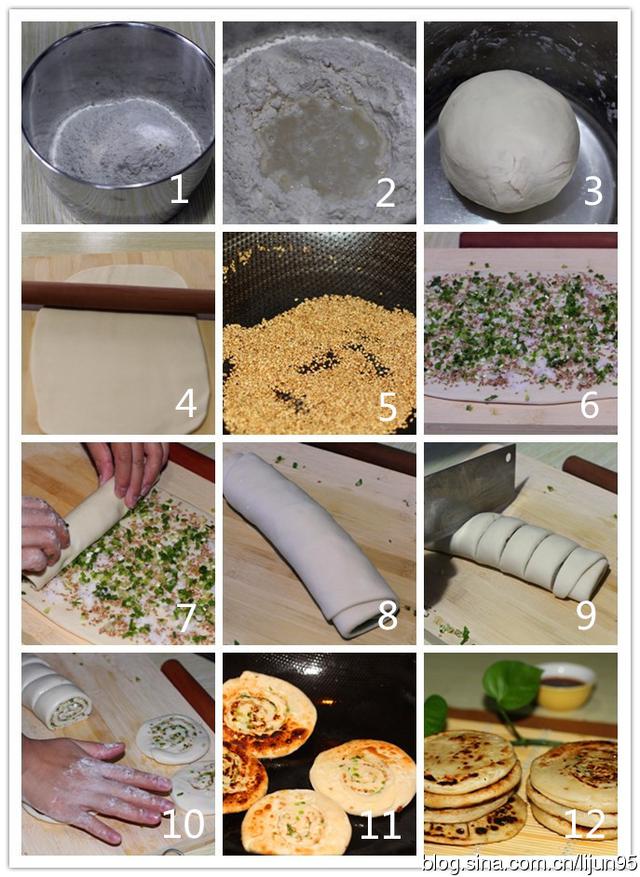 1
2
3
4
5
6
7
8
9
10
11
12
blog.sina.com.cn/lijun95