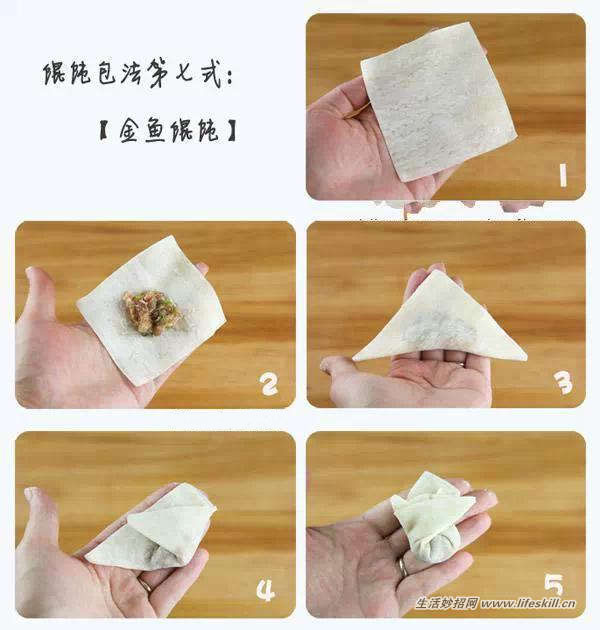 馄饨包法第七式:

【金鱼馄饨】

1

2

3

4

5

生活妙招网 www.lifeskill.cn