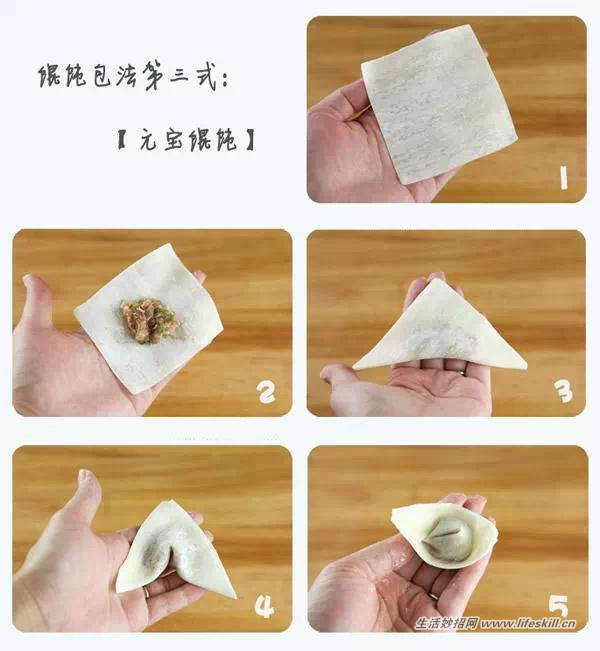 馄饨包法第三式：

【元宝馄饨】

1

2

3

4

5

生活妙招网 www.lifeskill.cn