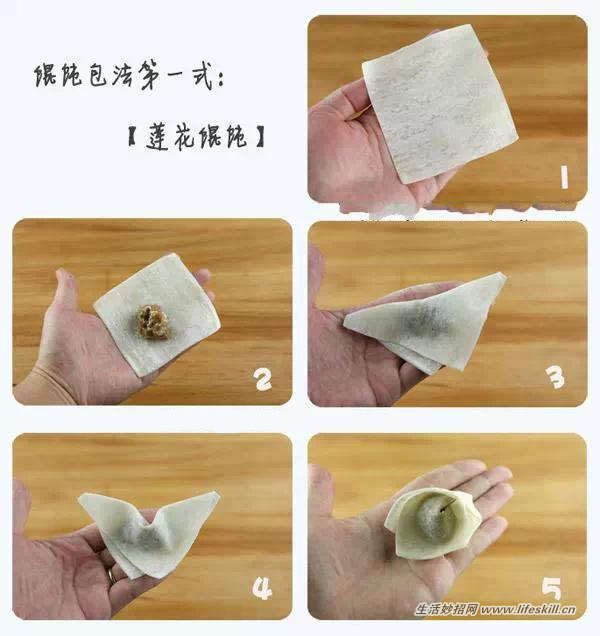 馄饨包法第一式:

【莲花馄饨】

1

2

3

4

5

生活妙招网 www.lifeskill.cn